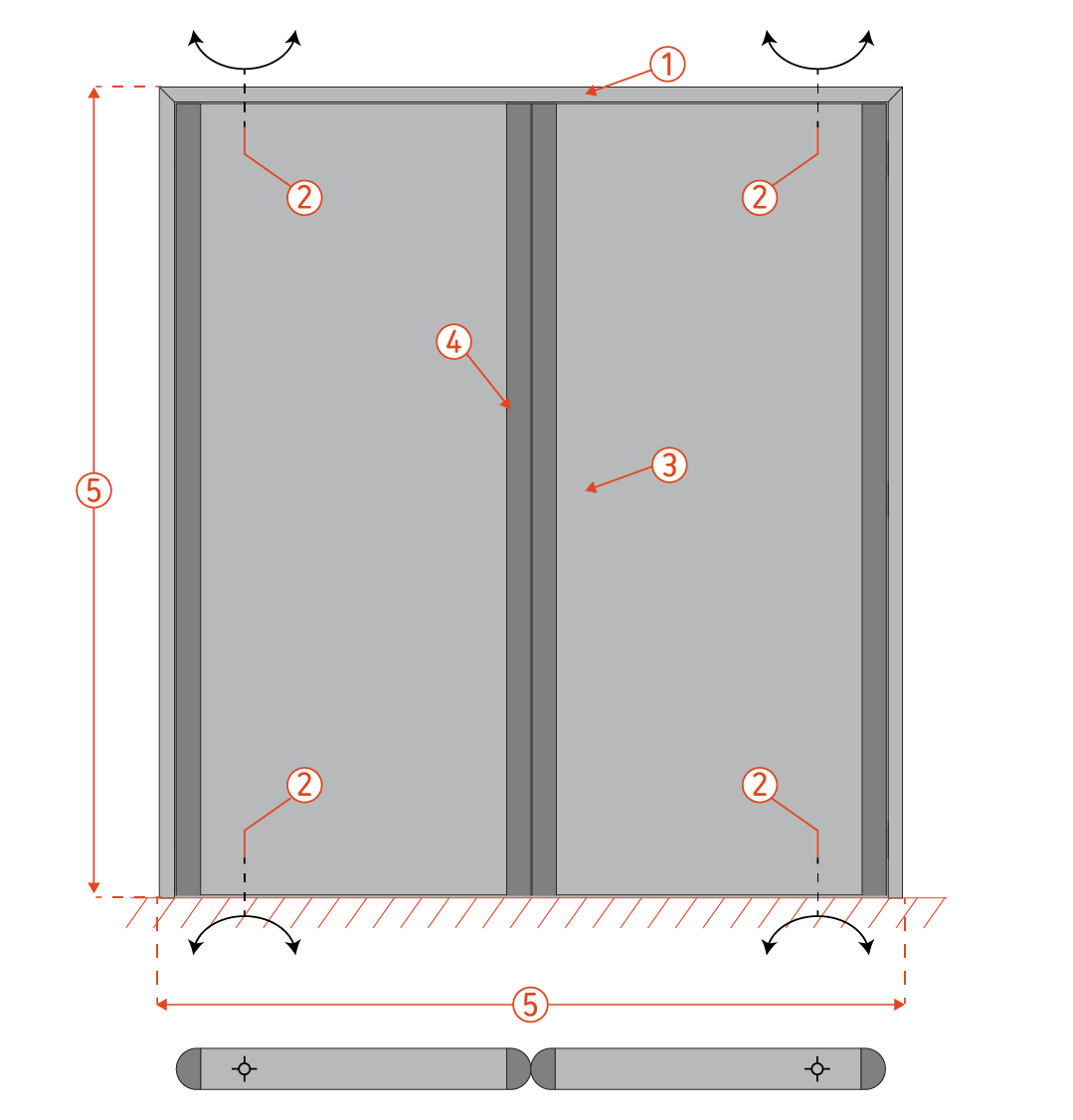 1
2
2
4
3
5
2
2
5