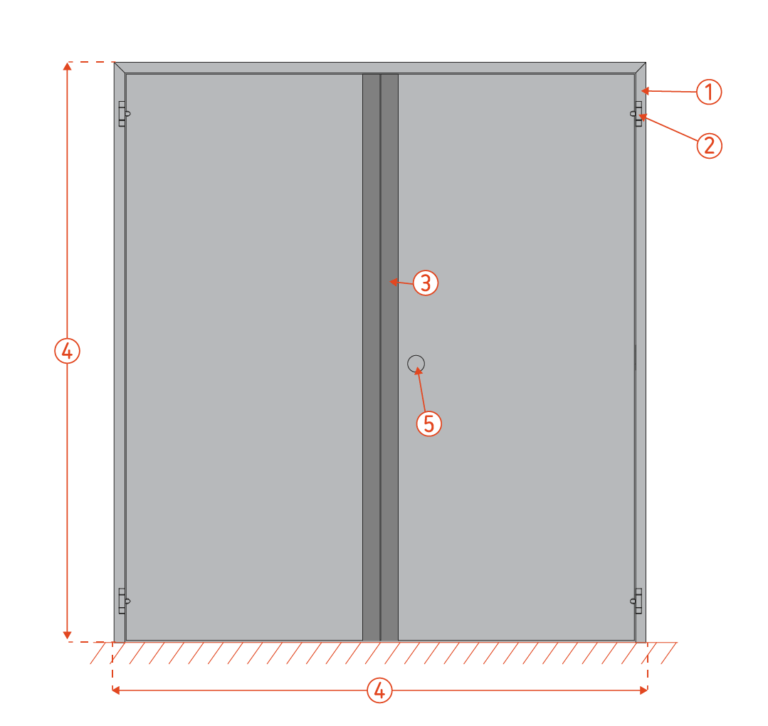 1
2
3
4
5
4